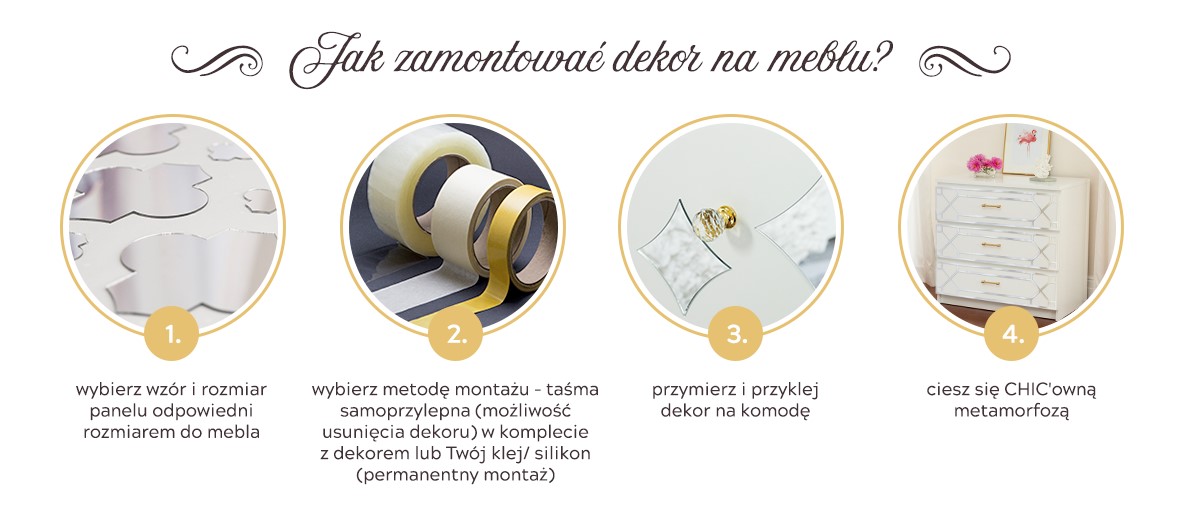 Jak zamontować dekor na meblu?

1.

wybierz wzór i rozmiar panelu odpowiedni rozmiarem do mebla

2.

wybierz metodę montażu - taśma samoprzylepna (możliwość usunięcia dekoru) w komplecie z dekorem lub Twój klej/ silikon (permanentny montaż)

3.

przymierz i przyklej dekor na komodę

4.

ciesz się CHIC'owną metamorfozą